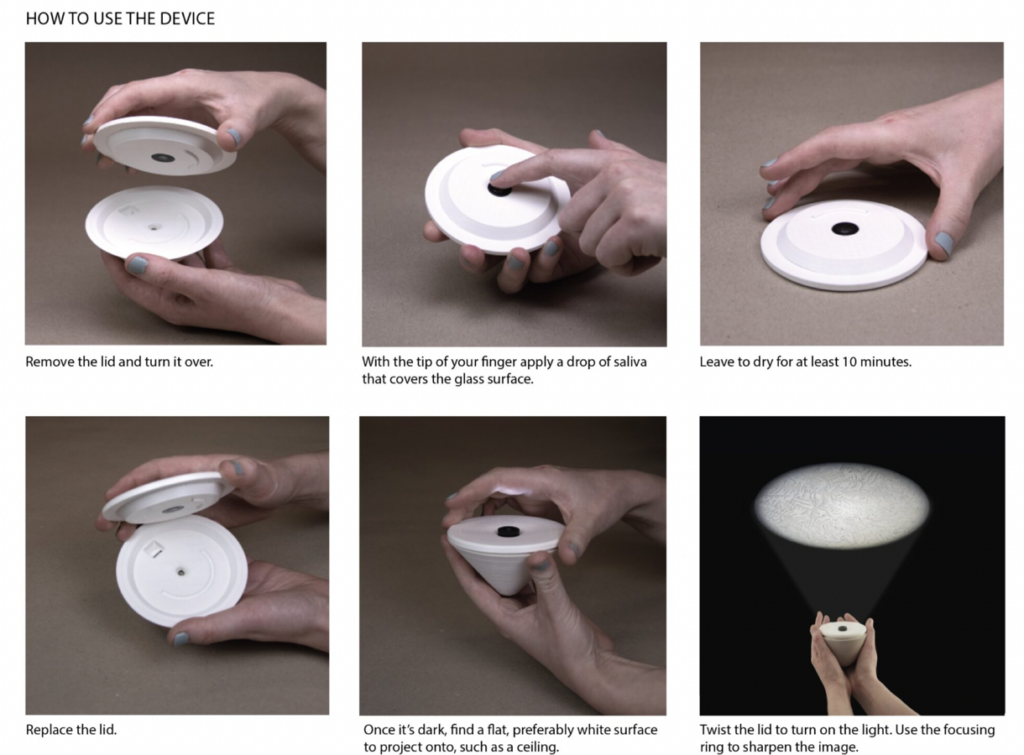 HOW TO USE THE DEVICE

Remove the lid and turn it over.

With the tip of your finger apply a drop of saliva that covers the glass surface.

Leave to dry for at least 10 minutes.

Replace the lid.

Once it's dark, find a flat, preferably white surface to project onto, such as a ceiling.

Twist the lid to turn on the light. Use the focusing ring to sharpen the image.